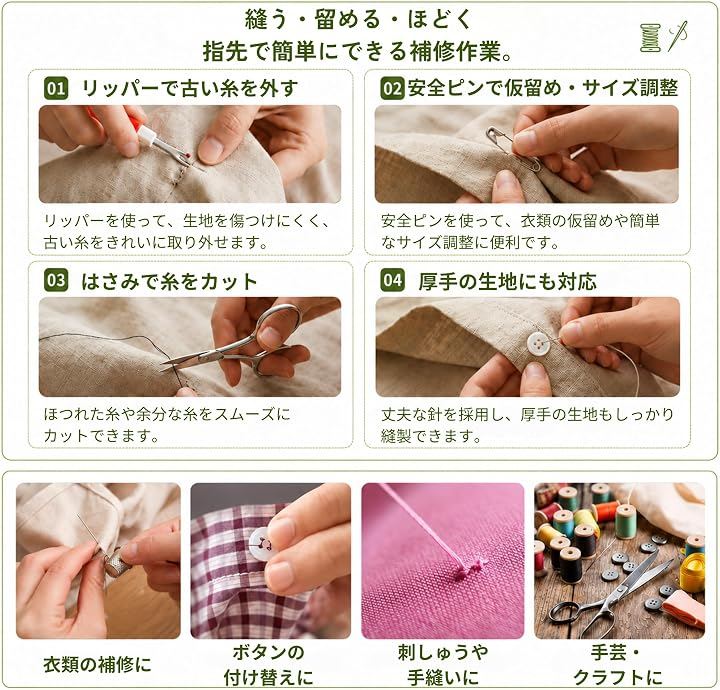 縫う・留める・ほどく
指先で簡単にできる補修作業。

01 リッパーで古い糸を外す

リッパーを使って、生地を傷つけにくく、古い糸をきれいに取り外せます。

02 安全ピンで仮留め・サイズ調整

安全ピンを使って、衣類の仮留めや簡単なサイズ調整に便利です。

03 はさみで糸をカット

ほつれた糸や余分な糸をスムーズにカットできます。

04 厚手の生地にも対応

丈夫な針を採用し、厚手の生地もしっかり縫製できます。

衣類の補修に

ボタンの付け替えに

刺しゅうや手縫いに

手芸・クラフトに