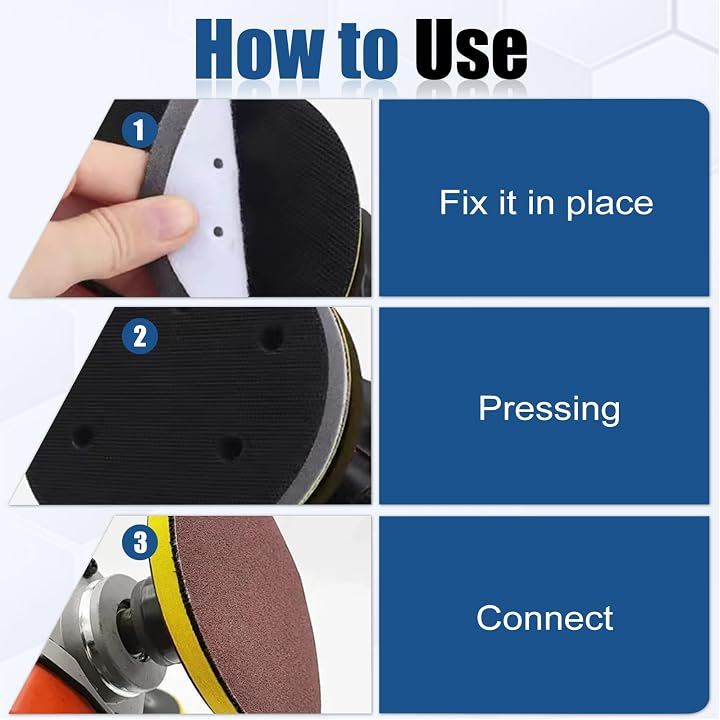 How to Use

1

Fix it in place

2

Pressing

3

Connect