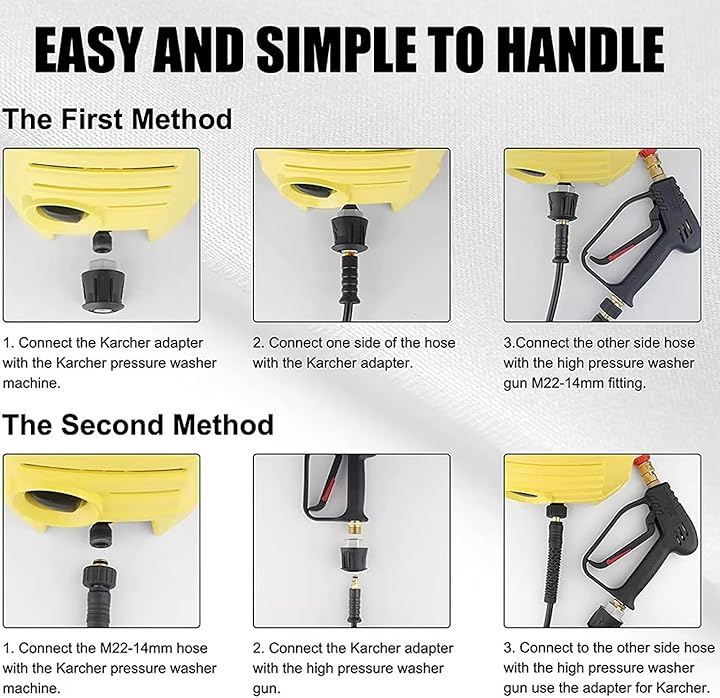 EASY AND SIMPLE TO HANDLE

The First Method

1. Connect the Karcher adapter with the Karcher pressure washer machine.

2. Connect one side of the hose with the Karcher adapter.

3.Connect the other side hose with the high pressure washer gun M22-14mm fitting.

The Second Method

1. Connect the M22-14mm hose with the Karcher pressure washer machine.

2. Connect the Karcher adapter with the high pressure washer gun.

3. Connect to the other side hose with the high pressure washer gun use the adapter for Karcher.