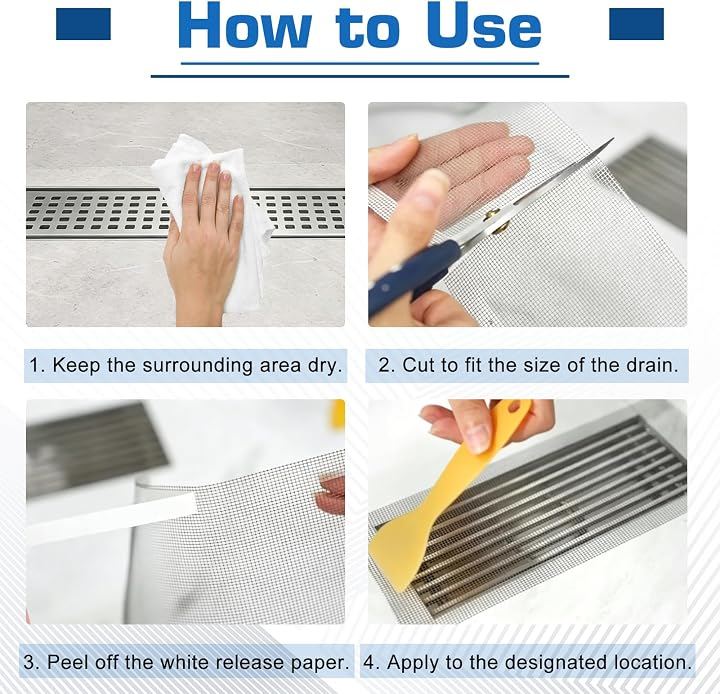 How to Use

1. Keep the surrounding area dry.

2. Cut to fit the size of the drain.

3. Peel off the white release paper.

4. Apply to the designated location.