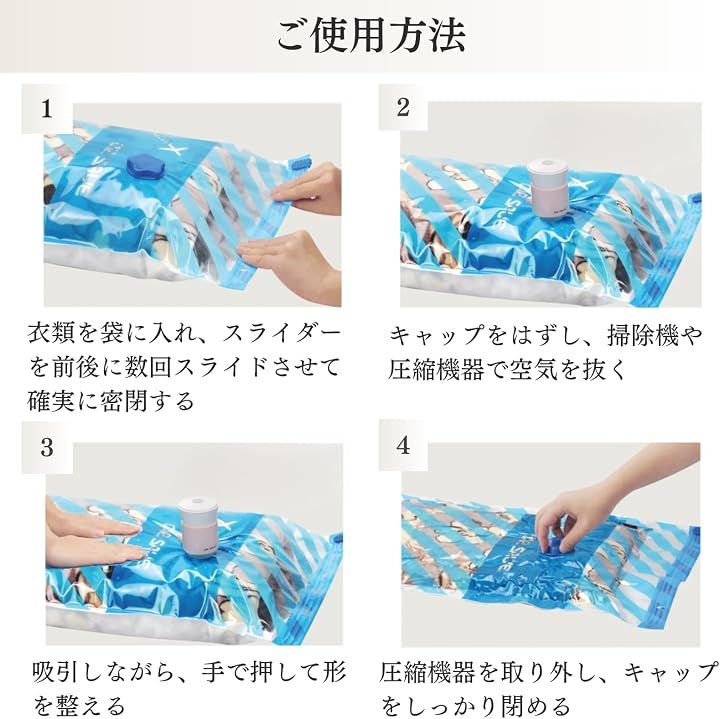 ご使用方法

1

衣類を袋に入れ、スライダーを前後に数回スライドさせて確実に密閉する

2

キャップをはずし、掃除機や圧縮機器で空気を抜く

3

吸引しながら、手で押して形を整える

4

圧縮機器を取り外し、キャップをしっかり閉める