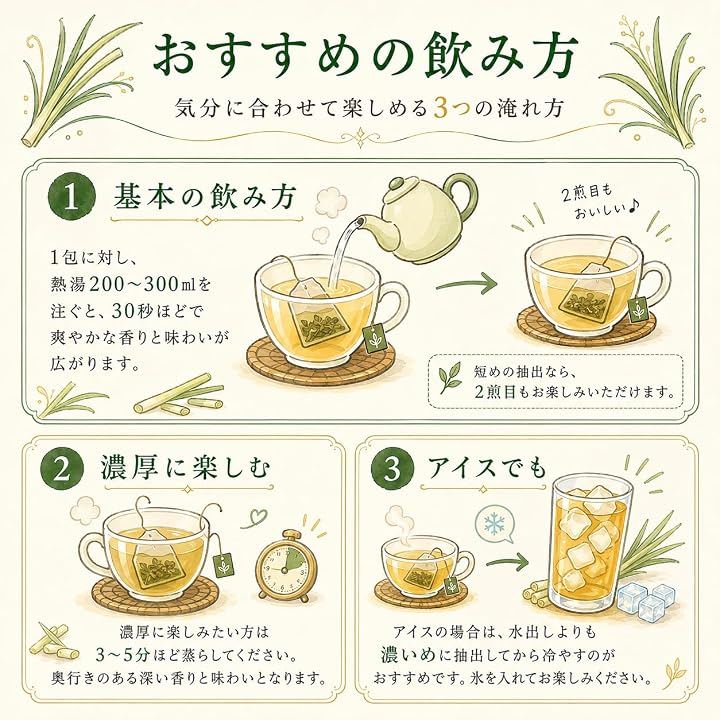 おすすめの飲み方

気分に合わせて楽しめる3つの淹れ方

1 基本の飲み方

1包に対し、熱湯200～300㎖を注ぐと、30秒ほどで爽やかな香りと味わいが広がります。

2煎目もおいしい♪

短めの抽出なら、2煎目もお楽しみいただけます。

2 濃厚に楽しむ

濃厚に楽しみたい方は3～5分ほど蒸らしてください。奥行きのある深い香りと味わいとなります。

3 アイスでも

アイスの場合は、水出しよりも濃いめに抽出してから冷やすのがおすすめです。氷を入れてお楽しみください。