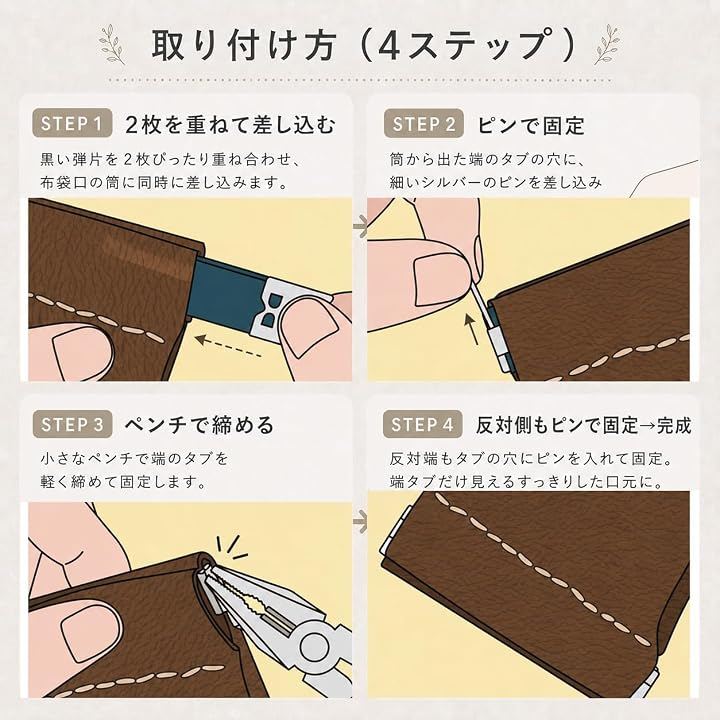 取り付け方（4ステップ）

STEP 1 2枚を重ねて差し込む

黒い弾片を2枚ぴったり重ね合わせ、布袋口の筒に同時に差し込みます。

STEP 2 ピンで固定

筒から出た端のタブの穴に、細いシルバーのピンを差し込み

STEP 3 ペンチで締める

小さなペンチで端のタブを軽く締めて固定します。

STEP 4 反対側もピンで固定→完成

反対端もタブの穴にピンを入れて固定。端タブだけ見えるすっきりした口元に。