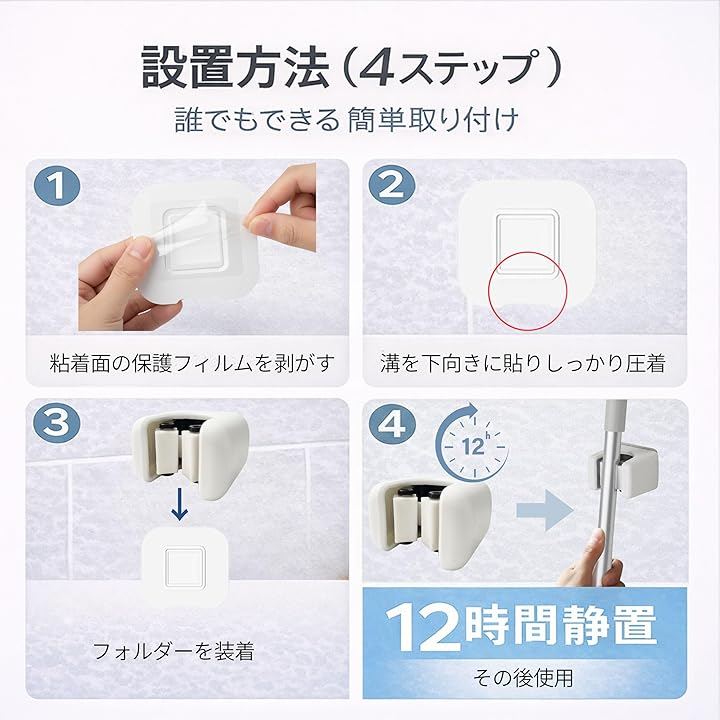 設置方法（4ステップ）
誰でもできる 簡単取り付け

1
粘着面の保護フィルムを剥がす

2
溝を下向きに貼りしっかり圧着

3
フォルダーを装着

4
12h
12時間静置
その後使用