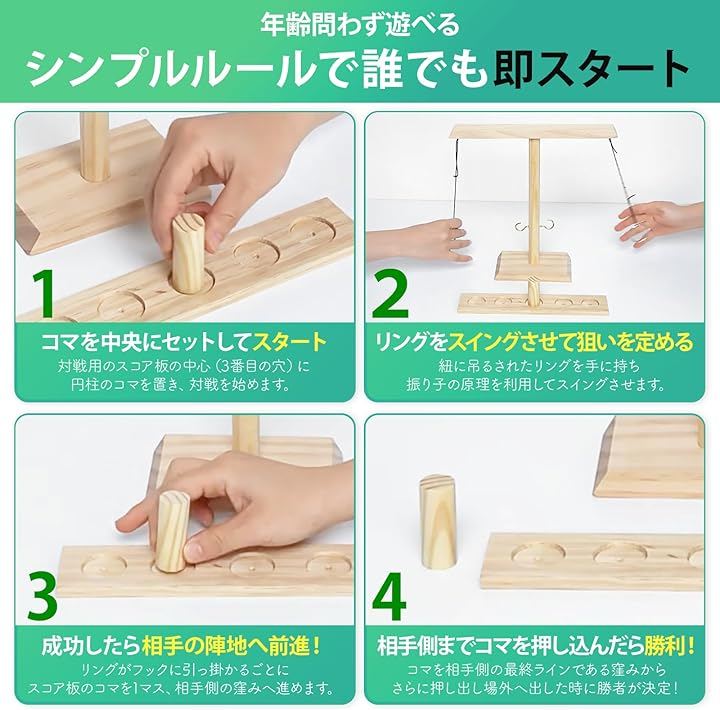 年齢問わず遊べる
シンプルルールで誰でも即スタート

1
コマを中央にセットしてスタート
対戦用のスコア板の中心（3番目の穴）に円柱のコマを置き、対戦を始めます。

2
リングをスイングさせて狙いを定める
紐に吊るされたリングを手に持ち振り子の原理を利用してスイングさせます。

3
成功したら相手の陣地へ前進！
リングがフックに引っ掛かるごとにスコア板のコマを1マス、相手側の窪みへ進めます。

4
相手側までコマを押し込んだら勝利！
コマを相手側の最終ラインである窪みからさらに押し出し場外へ出した時に勝者が決定！