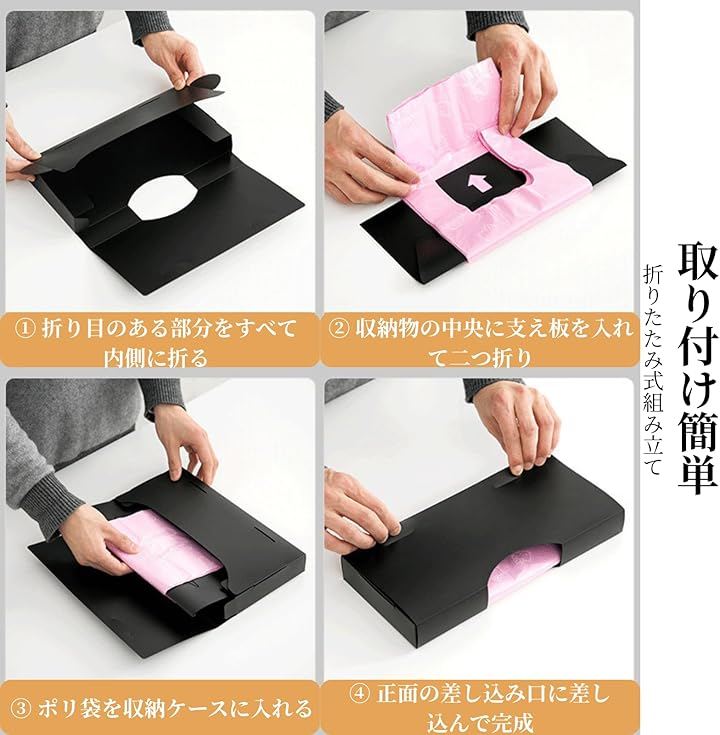 取り付け簡単

折りたたみ式組み立て

① 折り目のある部分をすべて内側に折る

② 収納物の中央に支え板を入れて二つ折り

③ ポリ袋を収納ケースに入れる

④ 正面の差し込み口に差し込んで完成