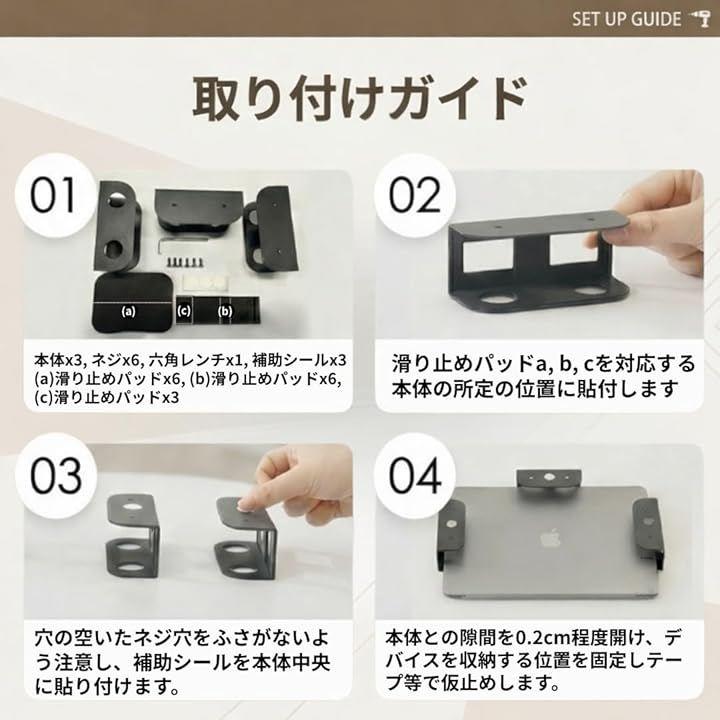 SET UP GUIDE

取り付けガイド

01

(a)
(c)
(b)

本体x3, ネジx6, 六角レンチx1, 補助シールx3
(a)滑り止めパッドx6, (b)滑り止めパッドx6, (c)滑り止めパッドx3

02

滑り止めパッドa, b, cを対応する本体の所定の位置に貼付します

03

穴の空いたネジ穴をふさがないよう注意し、補助シールを本体中央に貼り付けます。

04

本体との隙間を0.2cm程度開け、デバイスを収納する位置を固定しテープ等で仮止めします。