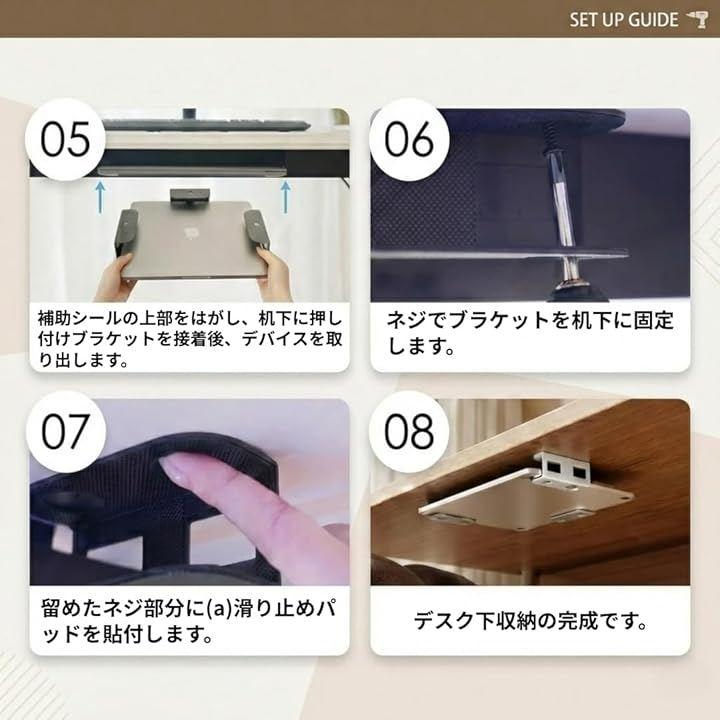 SET UP GUIDE

05

補助シールの上部をはがし、机下に押し付けブラケットを接着後、デバイスを取り出します。

06

ネジでブラケットを机下に固定します。

07

留めたネジ部分に(a)滑り止めパッドを貼付します。

08

デスク下収納の完成です。