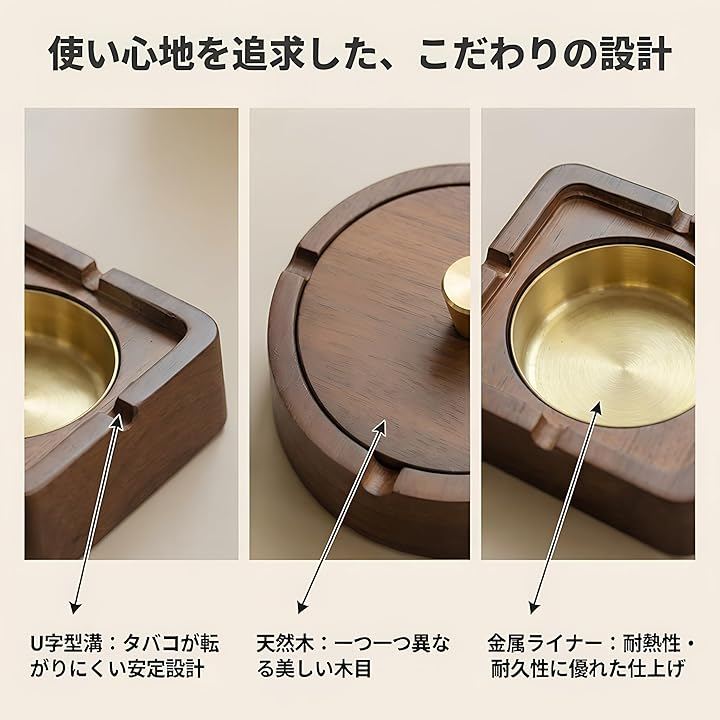 使い心地を追求した、こだわりの設計

U字型溝：タバコが転がりにくい安定設計

天然木：一つ一つ異なる美しい木目

金属ライナー：耐熱性・耐久性に優れた仕上げ