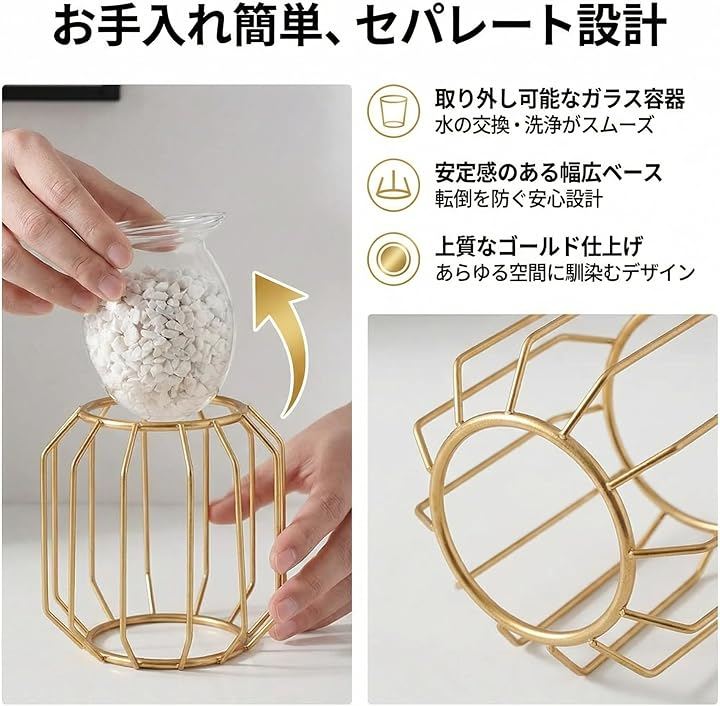 お手入れ簡単、セパレート設計

取り外し可能なガラス容器
水の交換・洗浄がスムーズ

安定感のある幅広ベース
転倒を防ぐ安心設計

上質なゴールド仕上げ
あらゆる空間に馴染むデザイン