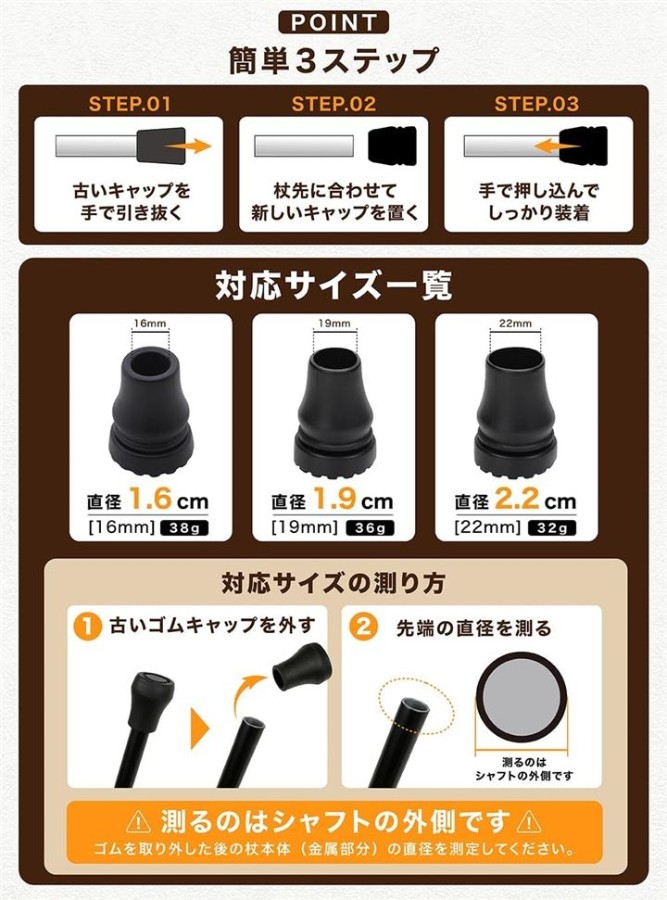 POINT
簡単3ステップ

STEP.01
古いキャップを手で引き抜く

STEP.02
杖先に合わせて新しいキャップを置く

STEP.03
手で押し込んでしっかり装着

対応サイズ一覧

16mm
直径 1.6 cm
[16mm] 38g

19mm
直径 1.9 cm
[19mm] 36g

22mm
直径 2.2 cm
[22mm] 32g

対応サイズの測り方

1 古いゴムキャップを外す

2 先端の直径を測る

測るのはシャフトの外側です

⚠ 測るのはシャフトの外側です ⚠
ゴムを取り外した後の杖本体（金属部分）の直径を測定してください。