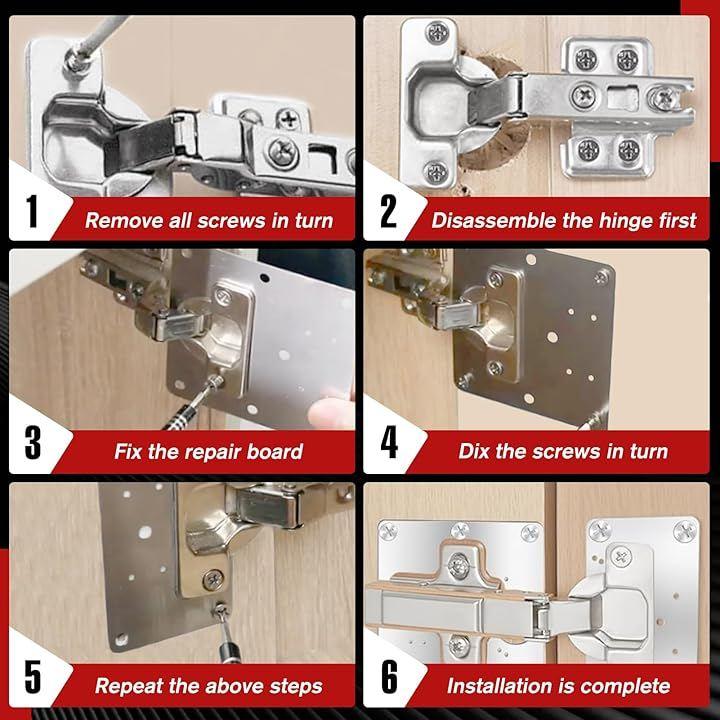 1
Remove all screws in turn

2
Disassemble the hinge first

3
Fix the repair board

4
Dix the screws in turn

5
Repeat the above steps

6
Installation is complete