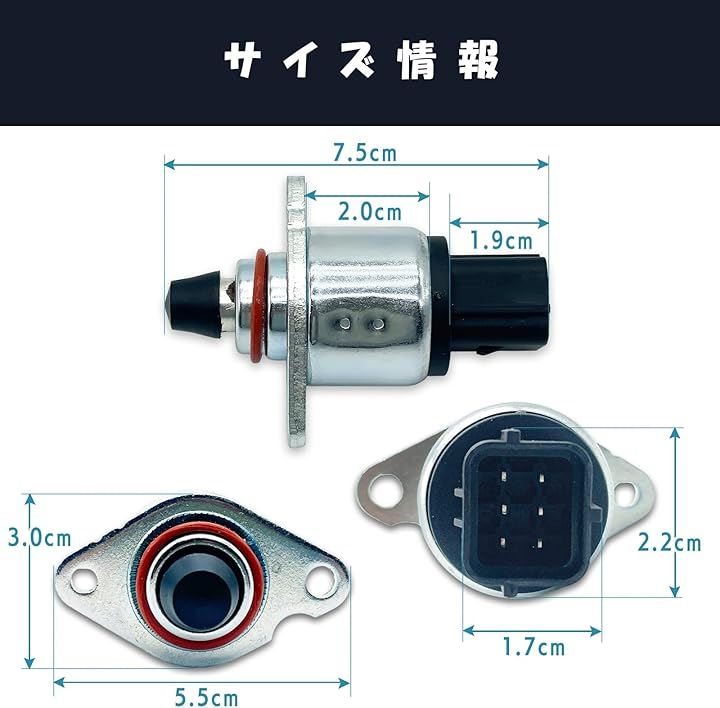 サイズ情報

7.5cm

2.0cm

1.9cm

3.0cm

5.5cm

2.2cm

1.7cm