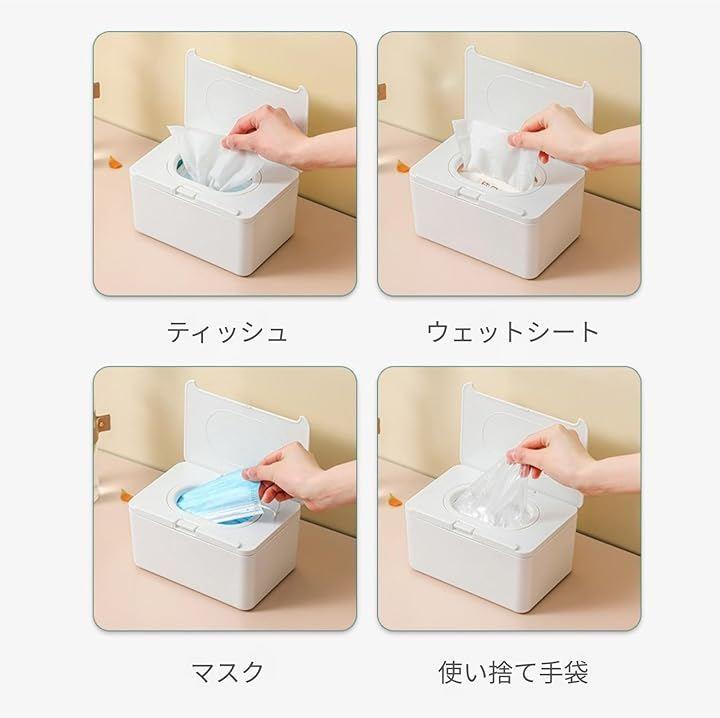 ティッシュ

ウェットシート

マスク

使い捨て手袋