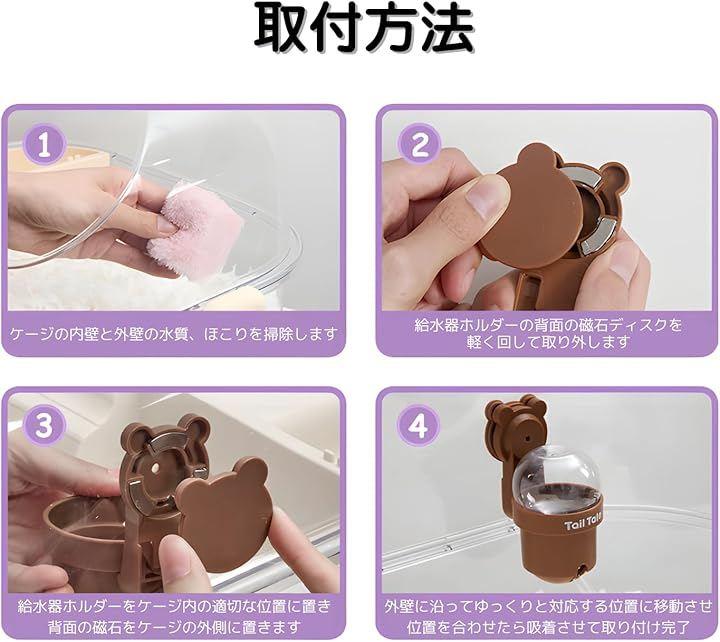 取付方法

1

ケージの内壁と外壁の水質、ほこりを掃除します

2

給水器ホルダーの背面の磁石ディスクを軽く回して取り外します

3

給水器ホルダーをケージ内の適切な位置に置き背面の磁石をケージの外側に置きます

4

Tail Tale

外壁に沿ってゆっくりと対応する位置に移動させ位置を合わせたら吸着させて取り付け完了