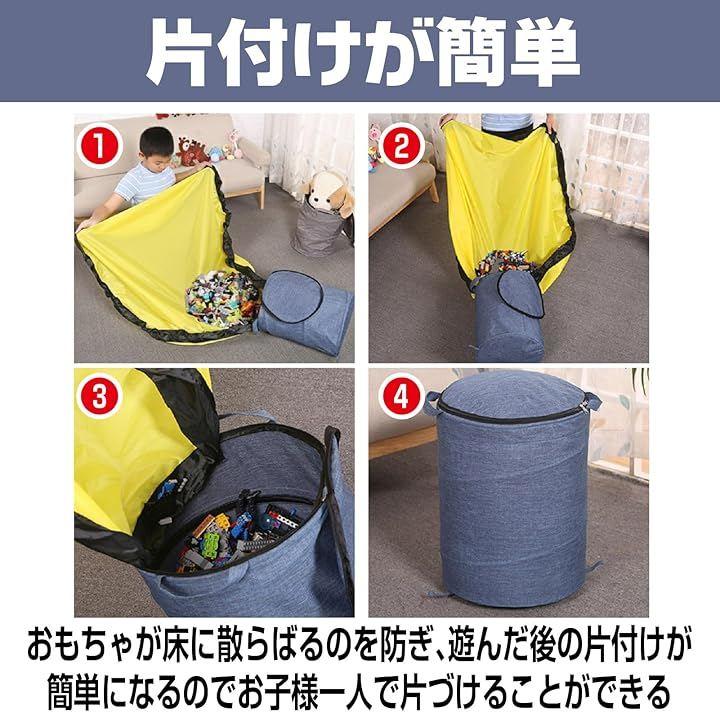 片付けが簡単

1

2

3

4

おもちゃが床に散らばるのを防ぎ、遊んだ後の片付けが簡単になるのでお子様一人で片づけることができる