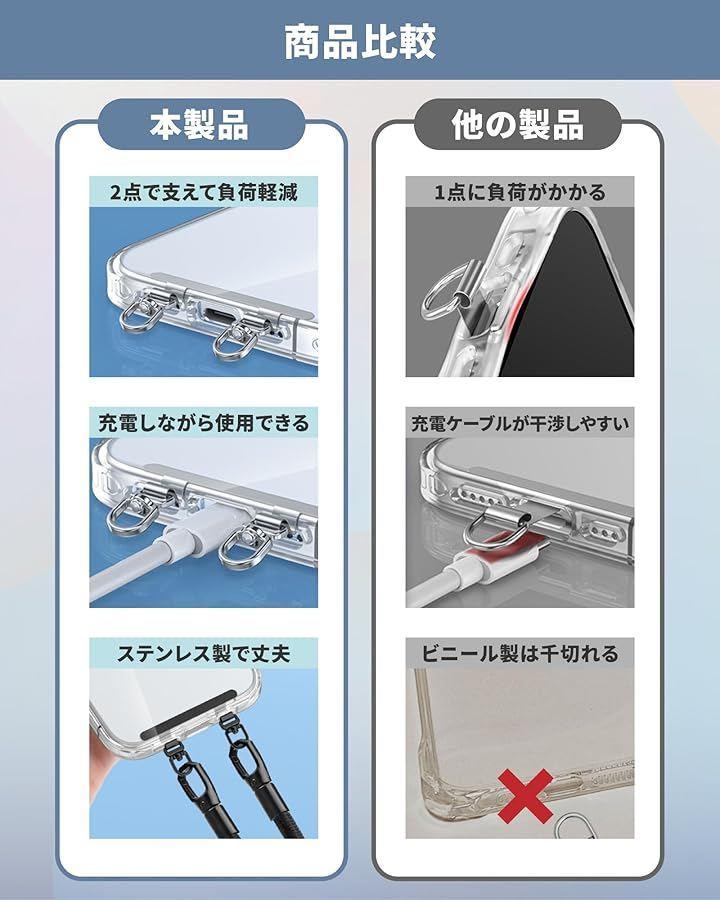 商品比較

本製品

2点で支えて負荷軽減

充電しながら使用できる

ステンレス製で丈夫

他の製品

1点に負荷がかかる

充電ケーブルが干渉しやすい

ビニール製は千切れる