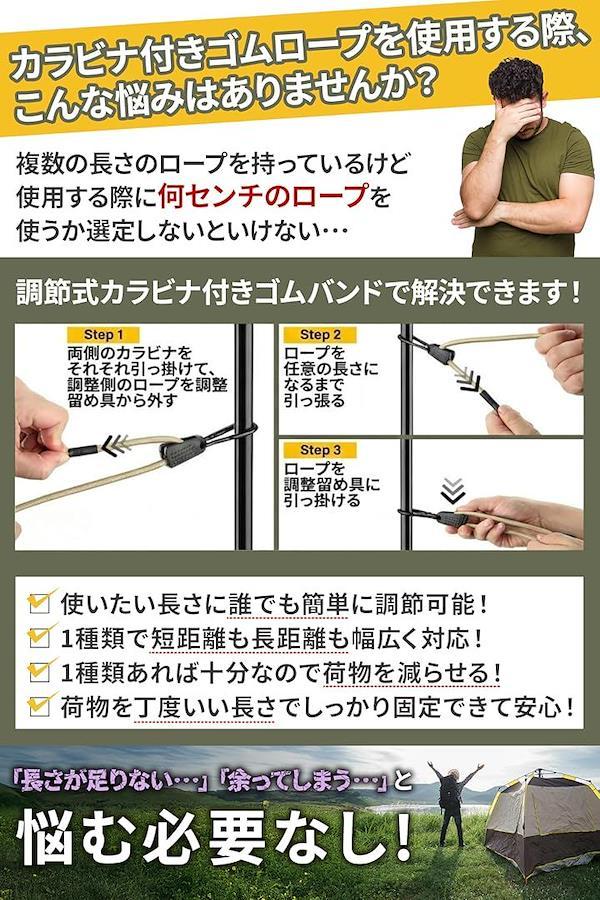 カラビナ付きゴムロープを使用する際、こんな悩みはありませんか？

複数の長さのロープを持っているけど使用する際に何センチのロープを使うか選定しないといけない…

調節式カラビナ付きゴムバンドで解決できます！

Step 1
両側のカラビナをそれぞれ引っ掛けて、調整側のロープを調整留め具から外す

Step 2
ロープを任意の長さになるまで引っ張る

Step 3
ロープを調整留め具に引っ掛ける

使いたい長さに誰でも簡単に調節可能！
1種類で短距離も長距離も幅広く対応！
1種類あれば十分なので荷物を減らせる！
荷物を丁度いい長さでしっかり固定できて安心！

「長さが足りない…」「余ってしまう…」と
悩む必要なし！