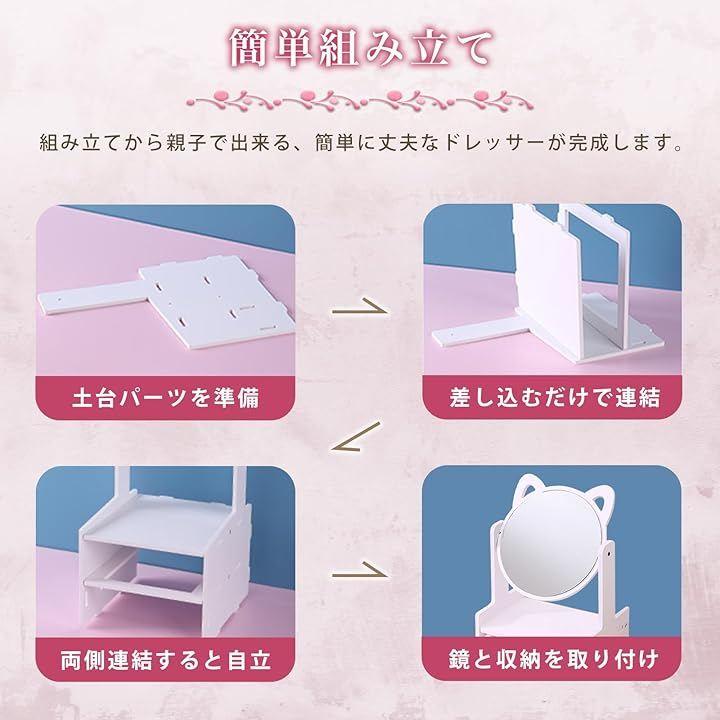 簡単組み立て

組み立てから親子で出来る、簡単に丈夫なドレッサーが完成します。

土台パーツを準備

差し込むだけで連結

両側連結すると自立

鏡と収納を取り付け