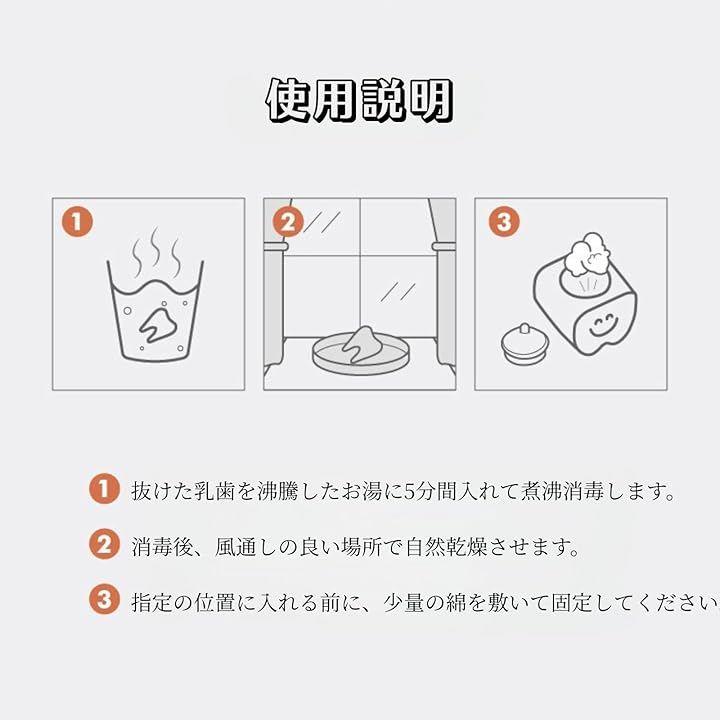 使用説明

1

2

3

1 抜けた乳歯を沸騰したお湯に5分間入れて煮沸消毒します。

2 消毒後、風通しの良い場所で自然乾燥させます。

3 指定の位置に入れる前に、少量の綿を敷いて固定してください