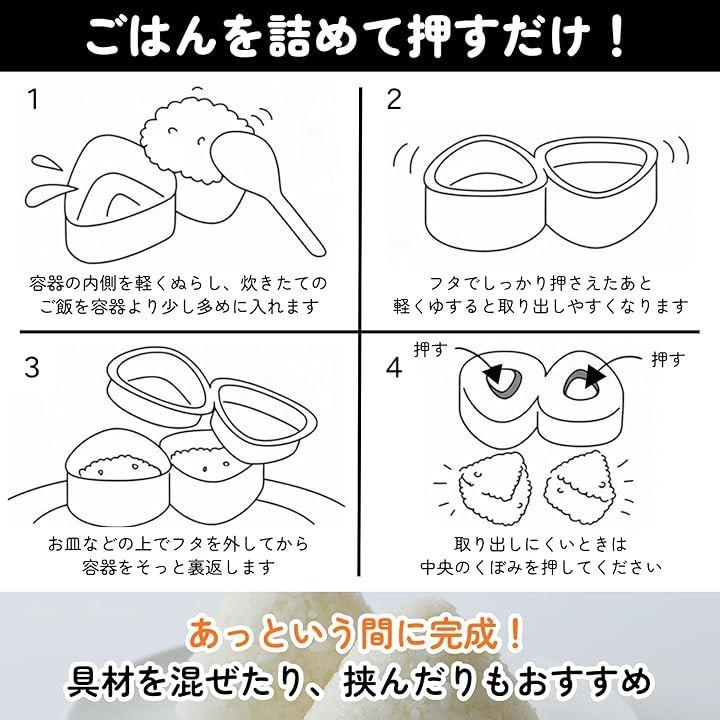 ごはんを詰めて押すだけ！

1

容器の内側を軽くぬらし、炊きたてのご飯を容器より少し多めに入れます

2

フタでしっかり押さえたあと軽くゆすると取り出しやすくなります

3

お皿などの上でフタを外してから容器をそっと裏返します

4

押す

押す

取り出しにくいときは中央のくぼみを押してください

あっという間に完成！
具材を混ぜたり、挟んだりもおすすめ