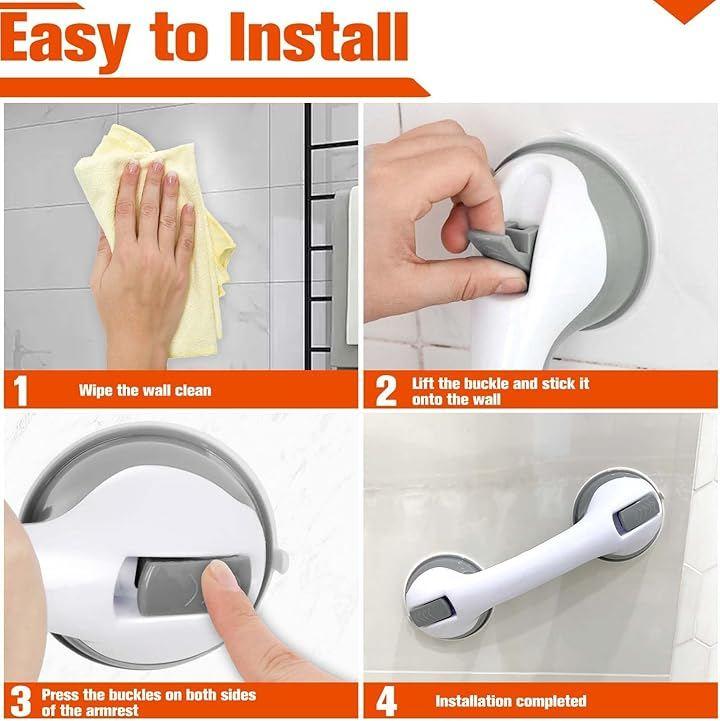 Easy to Install

1 Wipe the wall clean

2 Lift the buckle and stick it onto the wall

3 Press the buckles on both sides of the armrest

4 Installation completed