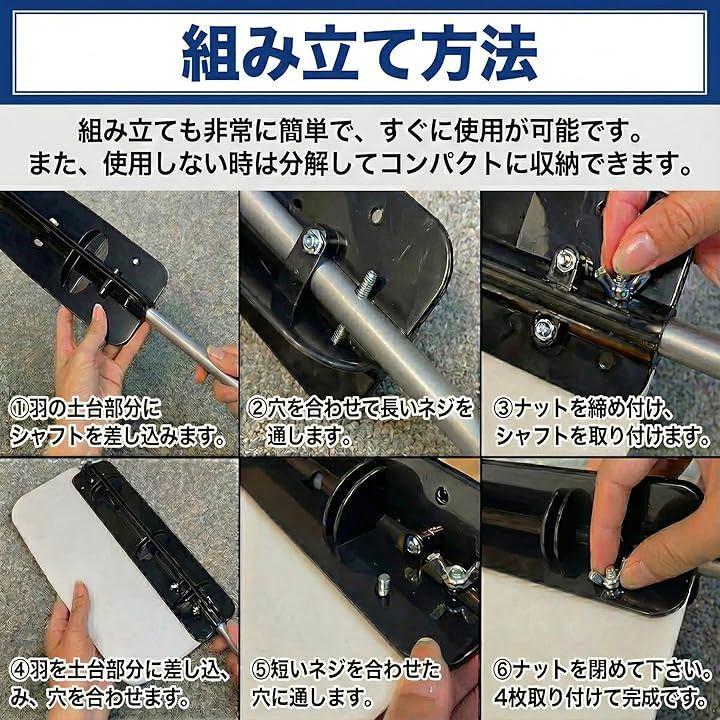 組み立て方法

組み立ても非常に簡単で、すぐに使用が可能です。
また、使用しない時は分解してコンパクトに収納できます。

①羽の土台部分にシャフトを差し込みます。

②穴を合わせて長いネジを通します。

③ナットを締め付け、シャフトを取り付けます。

④羽を土台部分に差し込み、穴を合わせます。

⑤短いネジを合わせた穴に通します。

⑥ナットを閉めて下さい。4枚取り付けて完成です。