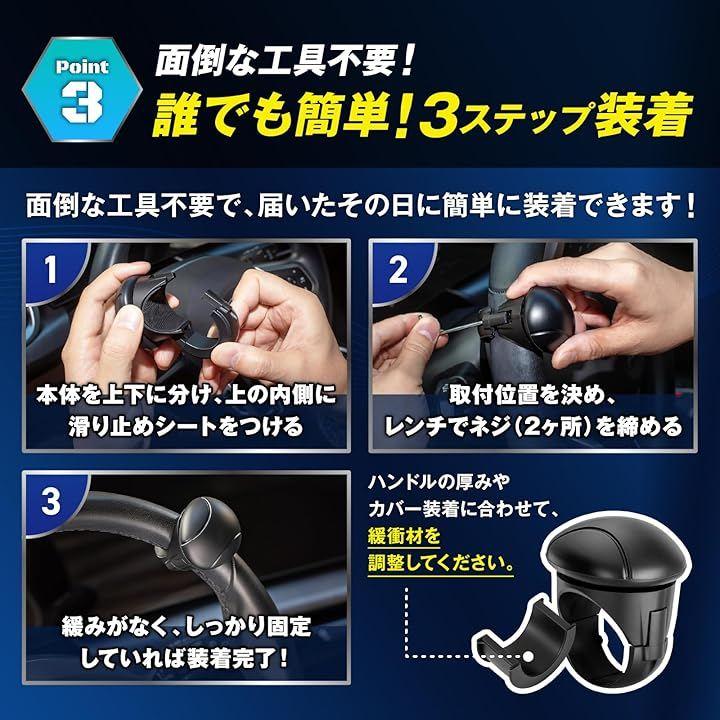 Point 3

面倒な工具不要！
誰でも簡単！3ステップ装着

面倒な工具不要で、届いたその日に簡単に装着できます！

1
本体を上下に分け、上の内側に滑り止めシートをつける

2
取付位置を決め、レンチでネジ（2ヶ所）を締める

3
緩みがなく、しっかり固定していれば装着完了！

ハンドルの厚みやカバー装着に合わせて、緩衝材を調整してください。