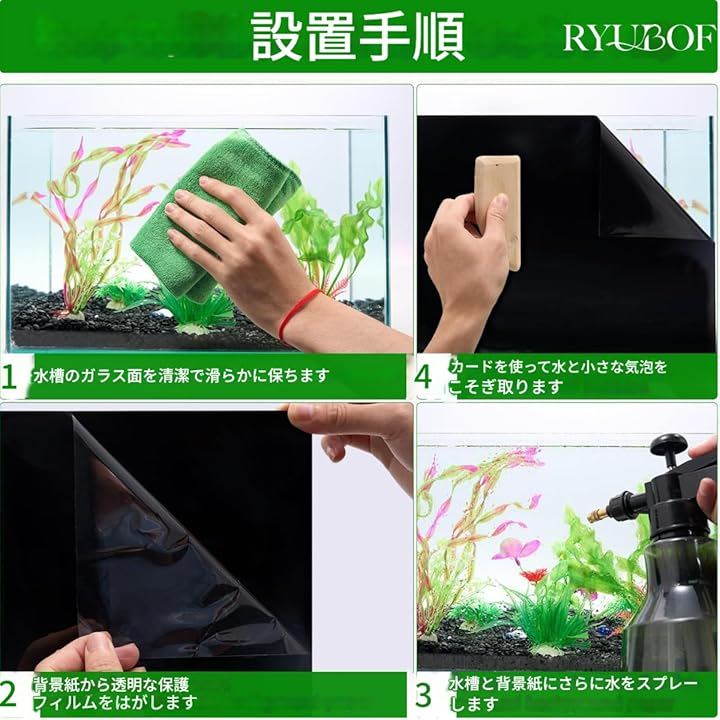 設置手順

RYUBOF

1 水槽のガラス面を清潔で滑らかに保ちます

4 カードを使って水と小さな気泡をこそぎ取ります

2 背景紙から透明な保護フィルムをはがします

3 水槽と背景紙にさらに水をスプレーします