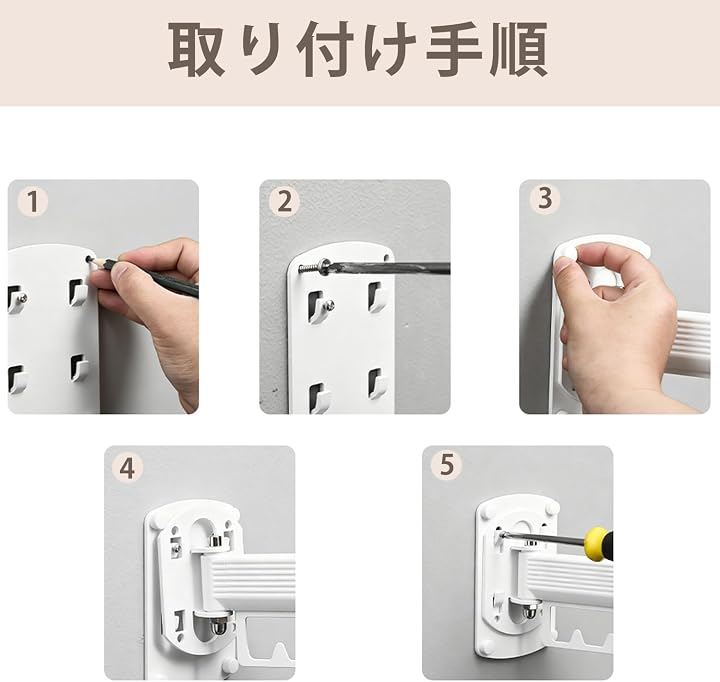 取り付け手順

1

2

3

4

5