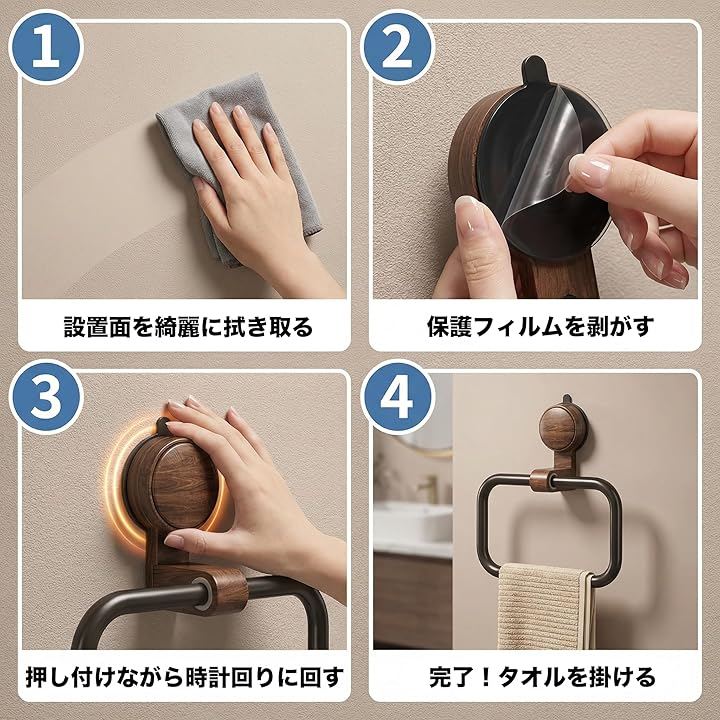 1

設置面を綺麗に拭き取る

2

保護フィルムを剥がす

3

押し付けながら時計回りに回す

4

完了！タオルを掛ける