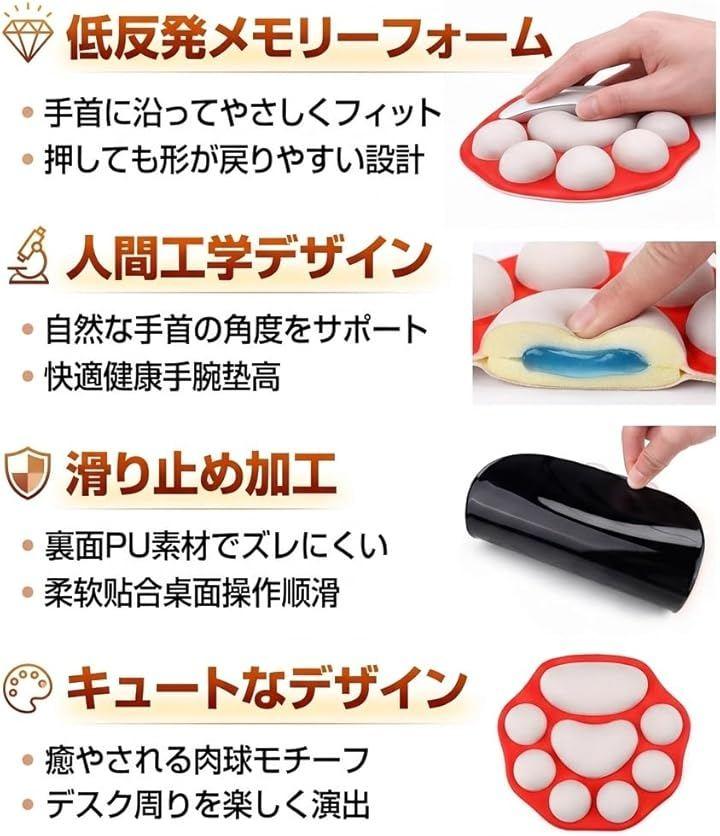 低反発メモリーフォーム

• 手首に沿ってやさしくフィット
• 押しても形が戻りやすい設計

人間工学デザイン

• 自然な手首の角度をサポート
• 快適健康手腕垫高

滑り止め加工

• 裏面PU素材でズレにくい
• 柔软贴合桌面操作顺滑

キュートなデザイン

• 癒やされる肉球モチーフ
• デスク周りを楽しく演出