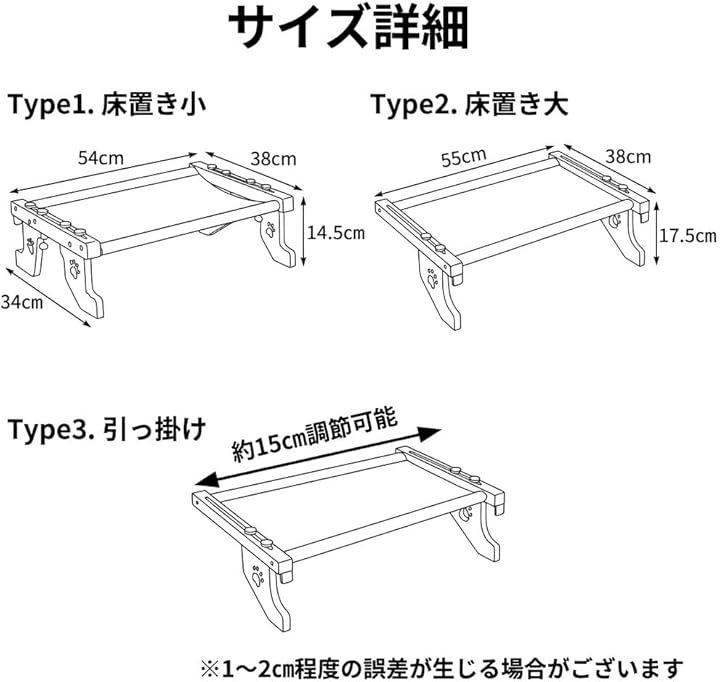 サイズ詳細

Type1. 床置き小

54cm
38cm
14.5cm
34cm

Type2. 床置き大

55cm
38cm
17.5cm

Type3. 引っ掛け

約15cm調節可能

※1〜2cm程度の誤差が生じる場合がございます