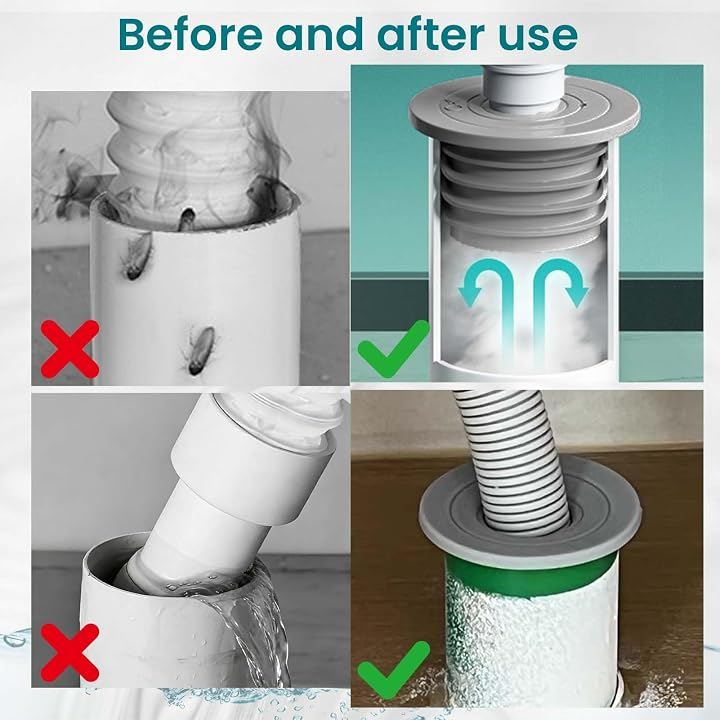 Before and after use