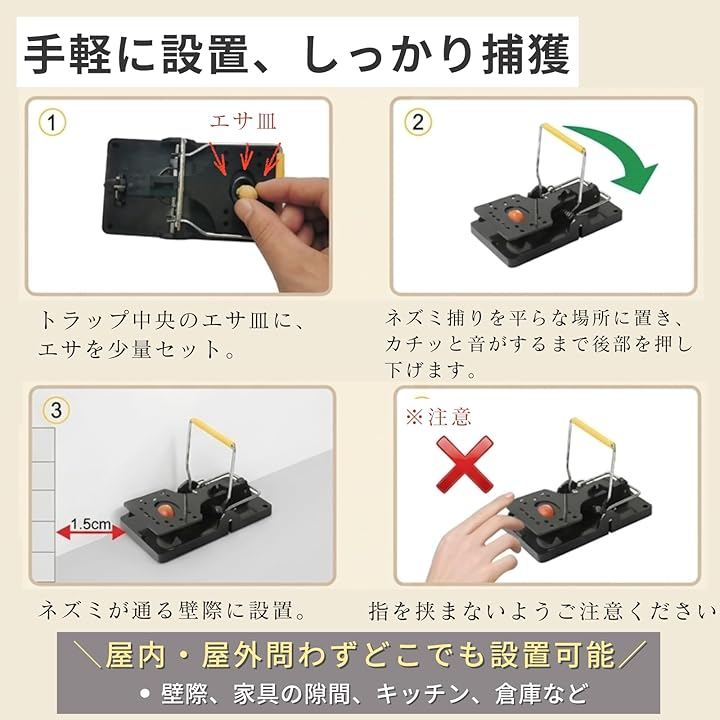 手軽に設置、しっかり捕獲

1
エサ皿

トラップ中央のエサ皿に、エサを少量セット。

2

ネズミ捕りを平らな場所に置き、カチッと音がするまで後部を押し下げます。

3
1.5cm

ネズミが通る壁際に設置。

※注意

指を挟まないようご注意ください

＼屋内・屋外問わずどこでも設置可能／
• 壁際、家具の隙間、キッチン、倉庫など