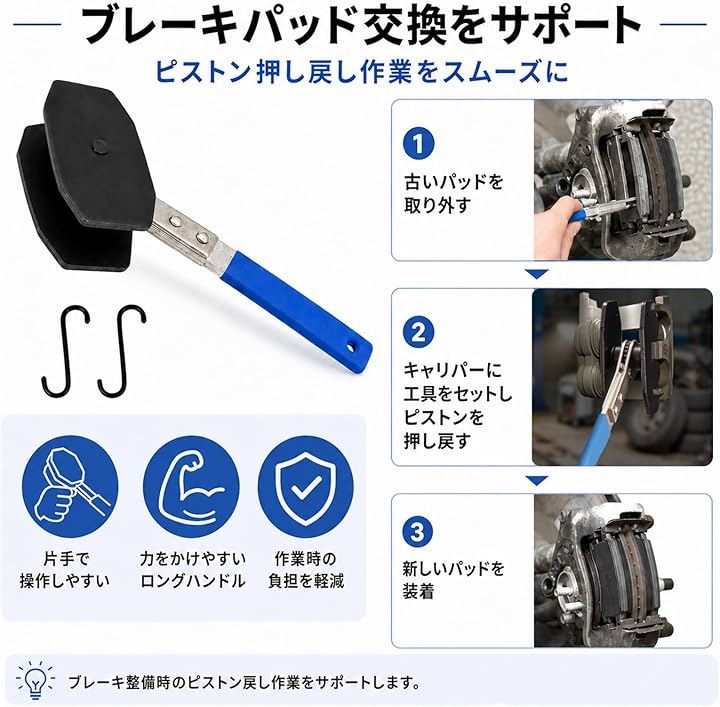 ブレーキパッド交換をサポート

ピストン押し戻し作業をスムーズに

1
古いパッドを取り外す

2
キャリパーに工具をセットしピストンを押し戻す

3
新しいパッドを装着

片手で操作しやすい

力をかけやすいロングハンドル

作業時の負担を軽減

ブレーキ整備時のピストン戻し作業をサポートします。