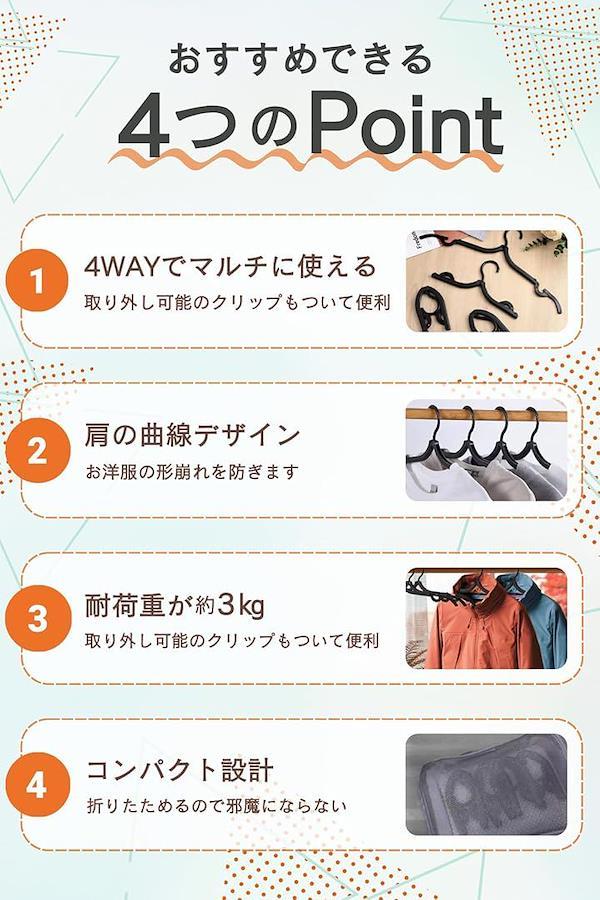 おすすめできる
4つのPoint

1
4WAYでマルチに使える
取り外し可能のクリップもついて便利

2
肩の曲線デザイン
お洋服の形崩れを防ぎます

3
耐荷重が約3kg
取り外し可能のクリップもついて便利

4
コンパクト設計
折りたためるので邪魔にならない