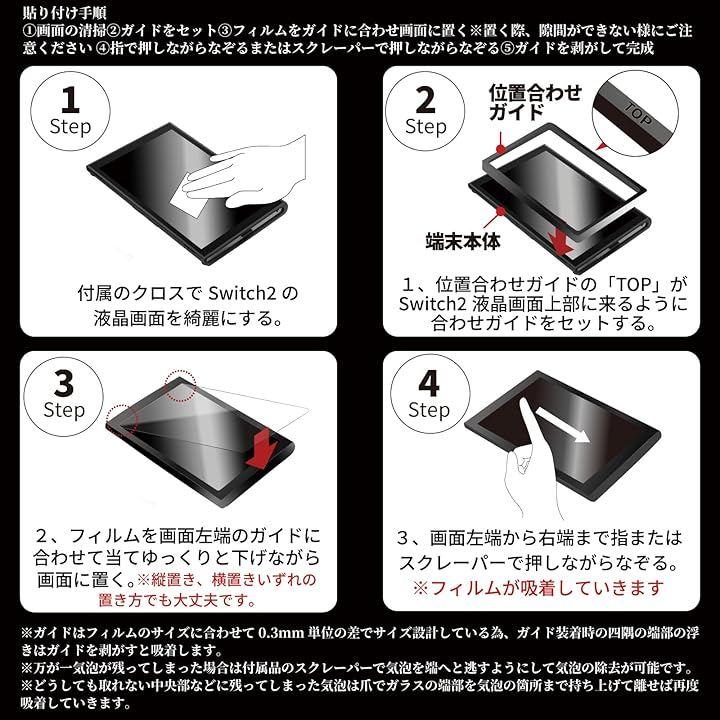 貼り付け手順
①画面の清掃②ガイドをセット③フィルムをガイドに合わせ画面に置く※置く際、隙間ができない様にご注意ください ④指で押しながらなぞるまたはスクレーパーで押しながらなぞる⑤ガイドを剥がして完成

1
Step

付属のクロスで Switch2 の液晶画面を綺麗にする。

2
Step

位置合わせガイド

TOP

端末本体

1、位置合わせガイドの「TOP」が Switch2 液晶画面上部に来るように合わせガイドをセットする。

3
Step

2、フィルムを画面左端のガイドに合わせて当てゆっくりと下げながら画面に置く。※縦置き、横置きいずれの置き方でも大丈夫です。

4
Step

3、画面左端から右端まで指またはスクレーパーで押しながらなぞる。
※フィルムが吸着していきます

※ガイドはフィルムのサイズに合わせて 0.3mm 単位の差でサイズ設計している為、ガイド装着時の四隅の端部の浮きはガイドを剥がすと吸着します。
※万が一気泡が残ってしまった場合は付属品のスクレーパーで気泡を端へと逃すようにして気泡の除去が可能です。
※どうしても取れない中央部などに残ってしまった気泡は爪でガラスの端部を気泡の箇所まで持ち上げて離せば再度吸着していきます。