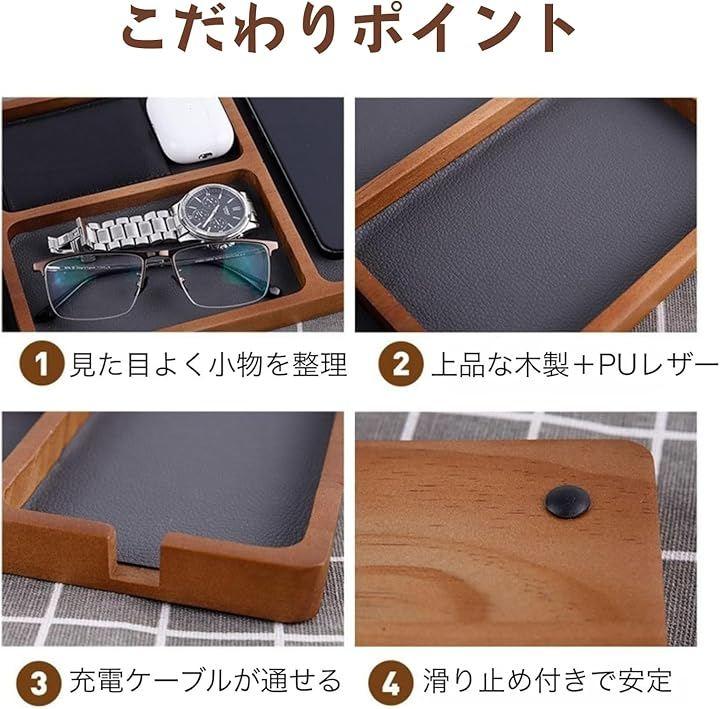 こだわりポイント

1 見た目よく小物を整理

2 上品な木製+PUレザー

3 充電ケーブルが通せる

4 滑り止め付きで安定