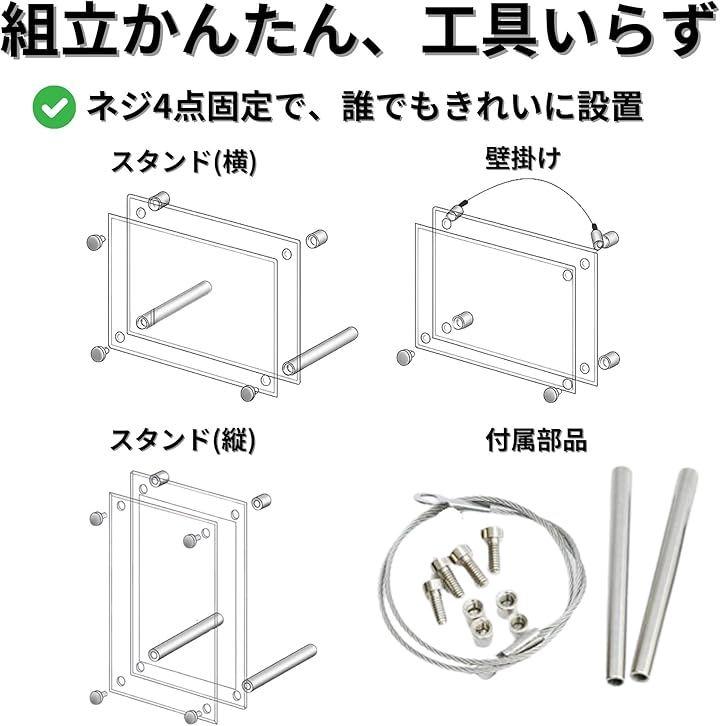 組立かんたん、工具いらず

ネジ4点固定で、誰でもきれいに設置

スタンド(横)

壁掛け

スタンド(縦)

付属部品