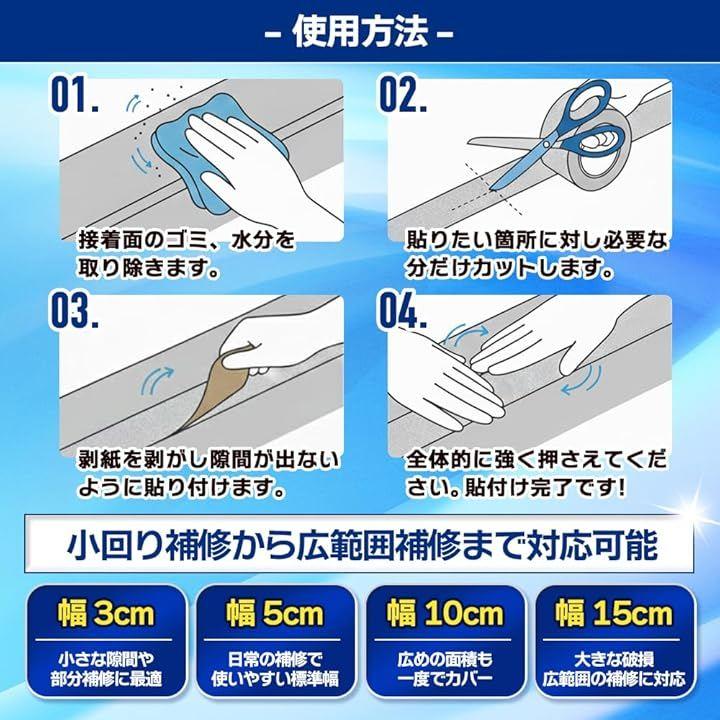 - 使用方法 -

01.
接着面のゴミ、水分を取り除きます。

02.
貼りたい箇所に対し必要な分だけカットします。

03.
剥紙を剥がし隙間が出ないように貼り付けます。

04.
全体的に強く押さえてください。貼付け完了です!

小回り補修から広範囲補修まで対応可能

幅 3cm
小さな隙間や部分補修に最適

幅 5cm
日常の補修で使いやすい標準幅

幅 10cm
広めの面積も一度でカバー

幅 15cm
大きな破損広範囲の補修に対応