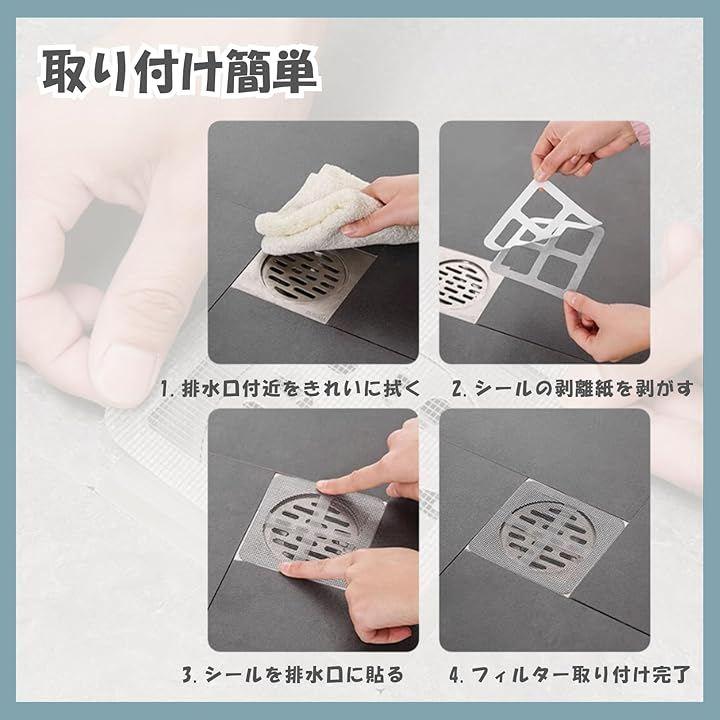 取り付け簡単

1. 排水口付近をきれいに拭く

2. シールの剥離紙を剥がす

3. シールを排水口に貼る

4. フィルター取り付け完了