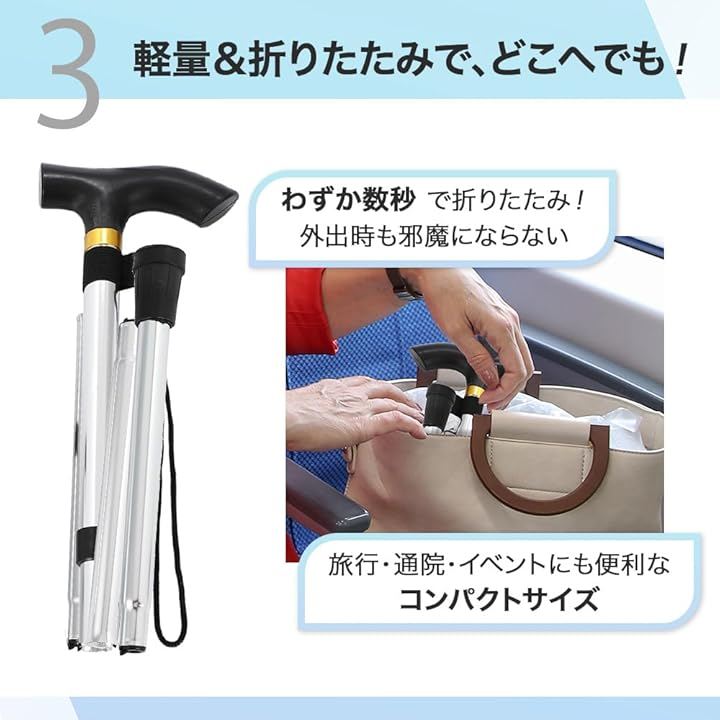 3 軽量&折りたたみで、どこへでも！

わずか数秒 で折りたたみ！
外出時も邪魔にならない

旅行・通院・イベントにも便利な
コンパクトサイズ