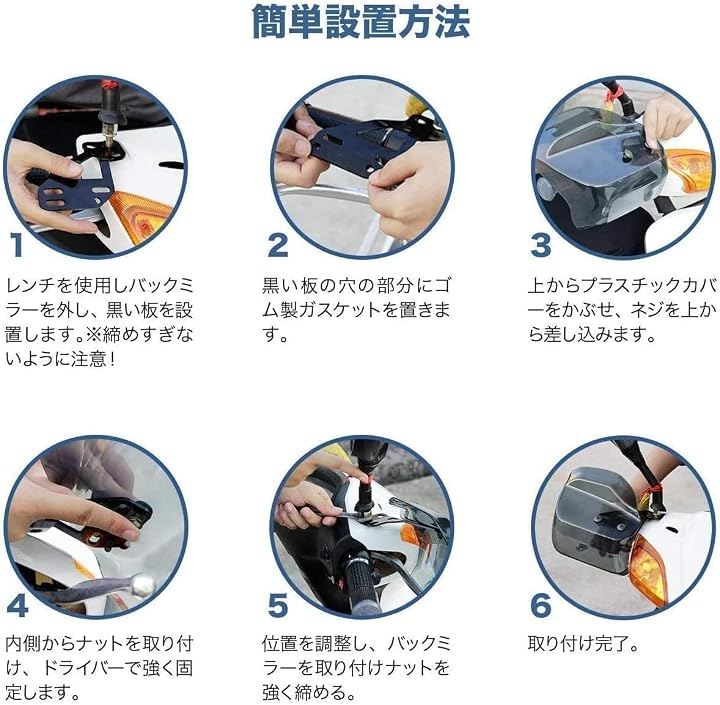 簡単設置方法

1

レンチを使用しバックミラーを外し、黒い板を設置します。※締めすぎないように注意！

2

黒い板の穴の部分にゴム製ガスケットを置きます。

3

上からプラスチックカバーをかぶせ、ネジを上から差し込みます。

4

内側からナットを取り付け、ドライバーで強く固定します。

5

位置を調整し、バックミラーを取り付けナットを強く締める。

6

取り付け完了。