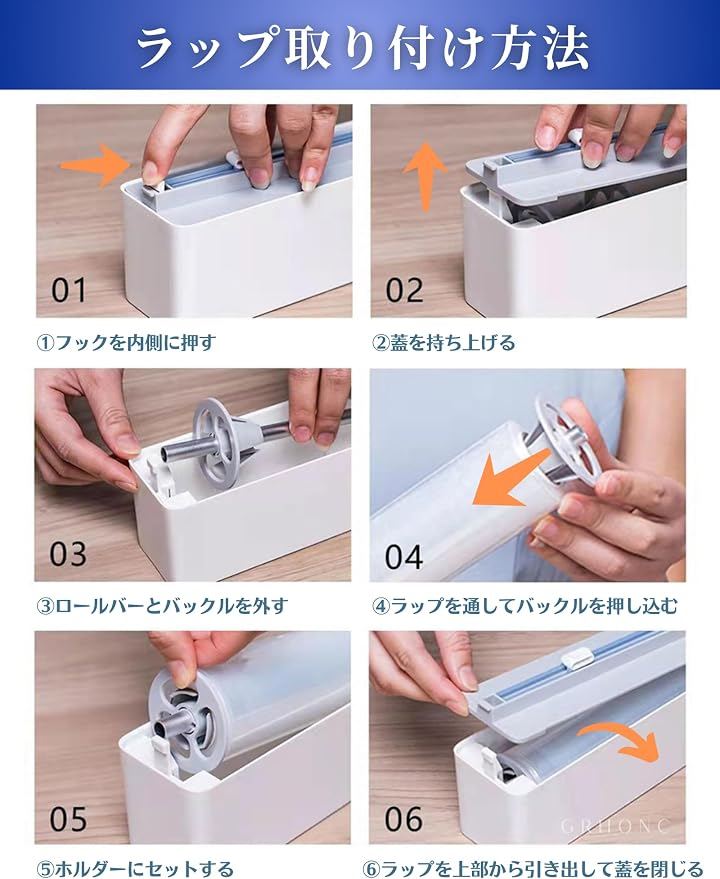 ラップ取り付け方法

01

①フックを内側に押す

02

②蓋を持ち上げる

03

③ロールバーとバックルを外す

04

④ラップを通してバックルを押し込む

05

⑤ホルダーにセットする

06

GRHONC

⑥ラップを上部から引き出して蓋を閉じる