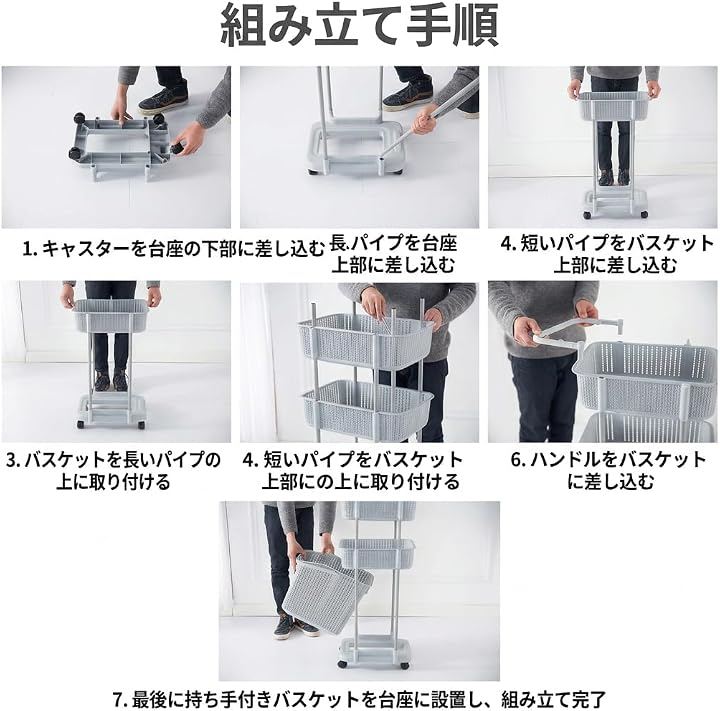 組み立て手順

1. キャスターを台座の下部に差し込む

長パイプを台座上部に差し込む

4. 短いパイプをバスケット上部に差し込む

3. バスケットを長いパイプの上に取り付ける

4. 短いパイプをバスケット上部にの上に取り付ける

6. ハンドルをバスケットに差し込む

7. 最後に持ち手付きバスケットを台座に設置し、組み立て完了