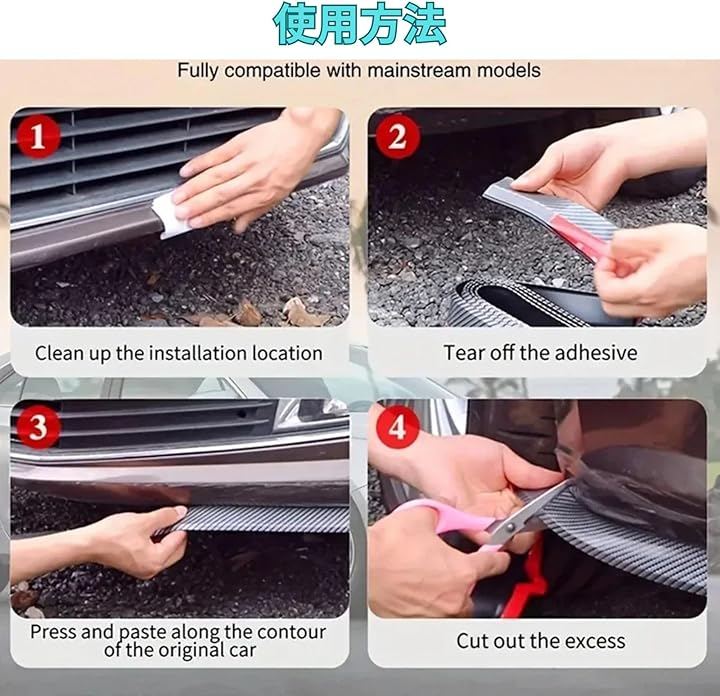 使用方法

Fully compatible with mainstream models

1

Clean up the installation location

2

Tear off the adhesive

3

Press and paste along the contour of the original car

4

Cut out the excess