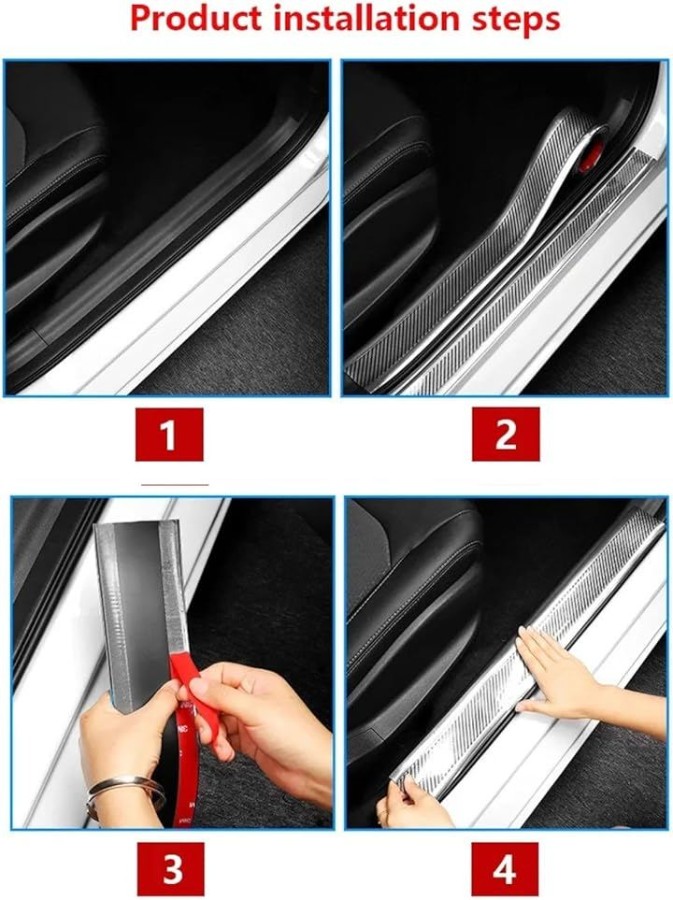 Product installation steps

1

2

3

4