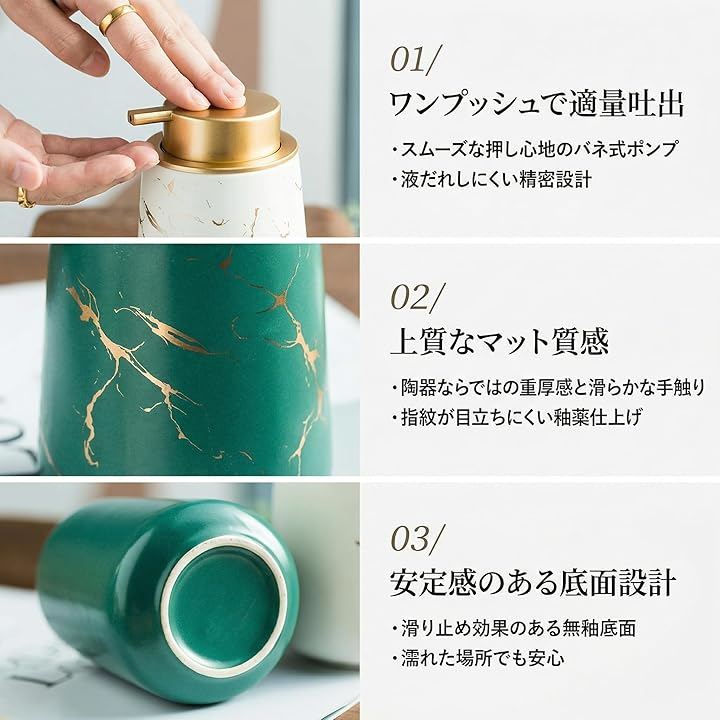 01/
ワンプッシュで適量吐出
・スムーズな押し心地のバネ式ポンプ
・液だれしにくい精密設計

02/
上質なマット質感
・陶器ならではの重厚感と滑らかな手触り
・指紋が目立ちにくい釉薬仕上げ

03/
安定感のある底面設計
・滑り止め効果のある無釉底面
・濡れた場所でも安心