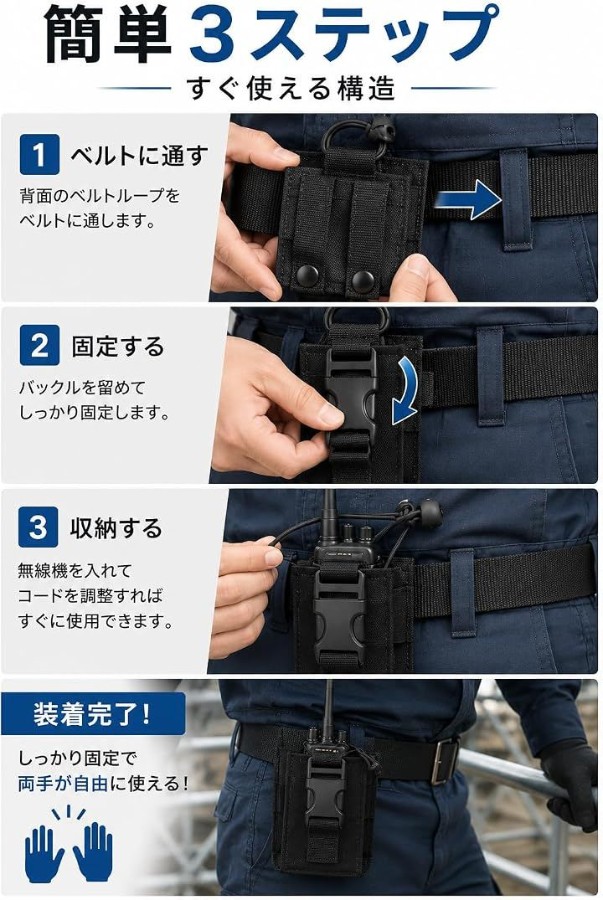 簡単3ステップ

すぐ使える構造

1 ベルトに通す

背面のベルトループをベルトに通します。

2 固定する

バックルを留めてしっかり固定します。

3 収納する

無線機を入れてコードを調整すればすぐに使用できます。

装着完了!

しっかり固定で両手が自由に使える!